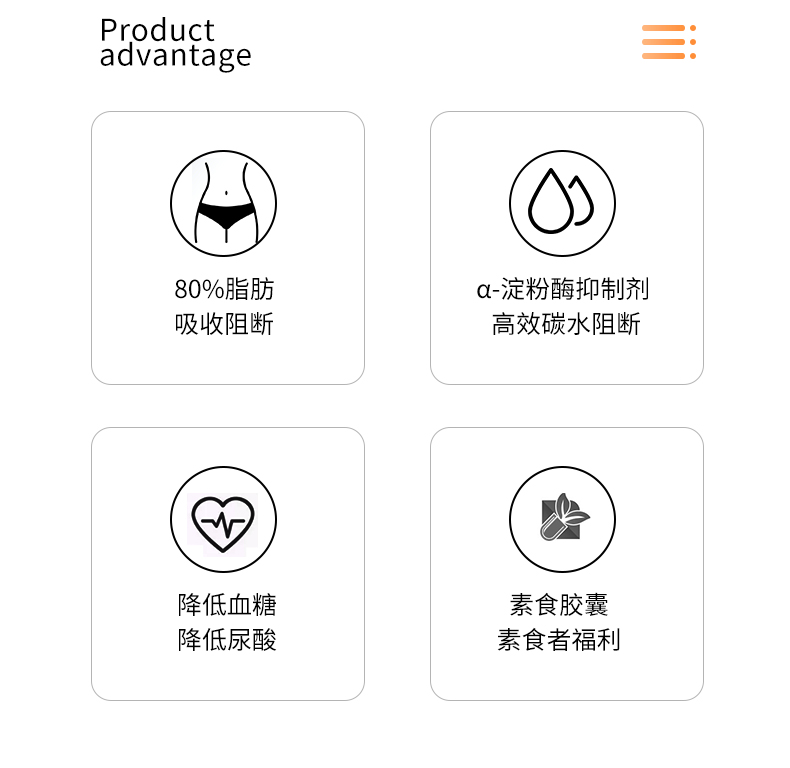 Product
advantage

80%脂肪
吸收阻断

α-淀粉酶抑制剂
高效碳水阻断

降低血糖
降低尿酸

素食胶囊
素食者福利