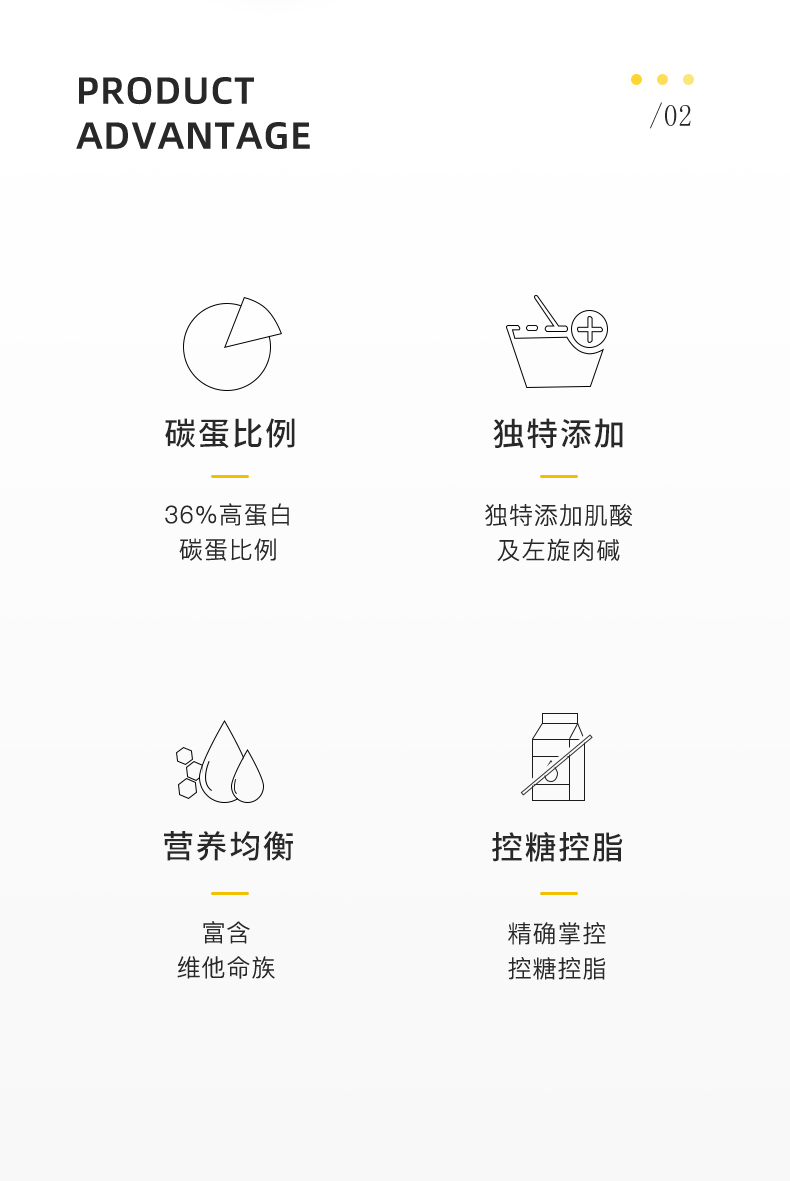 PRODUCT
ADVANTAGE

/02

碳蛋比例

36%高蛋白
碳蛋比例

独特添加

独特添加肌酸
及左旋肉碱

营养均衡

富含
维他命族

控糖控脂

精确掌控
控糖控脂